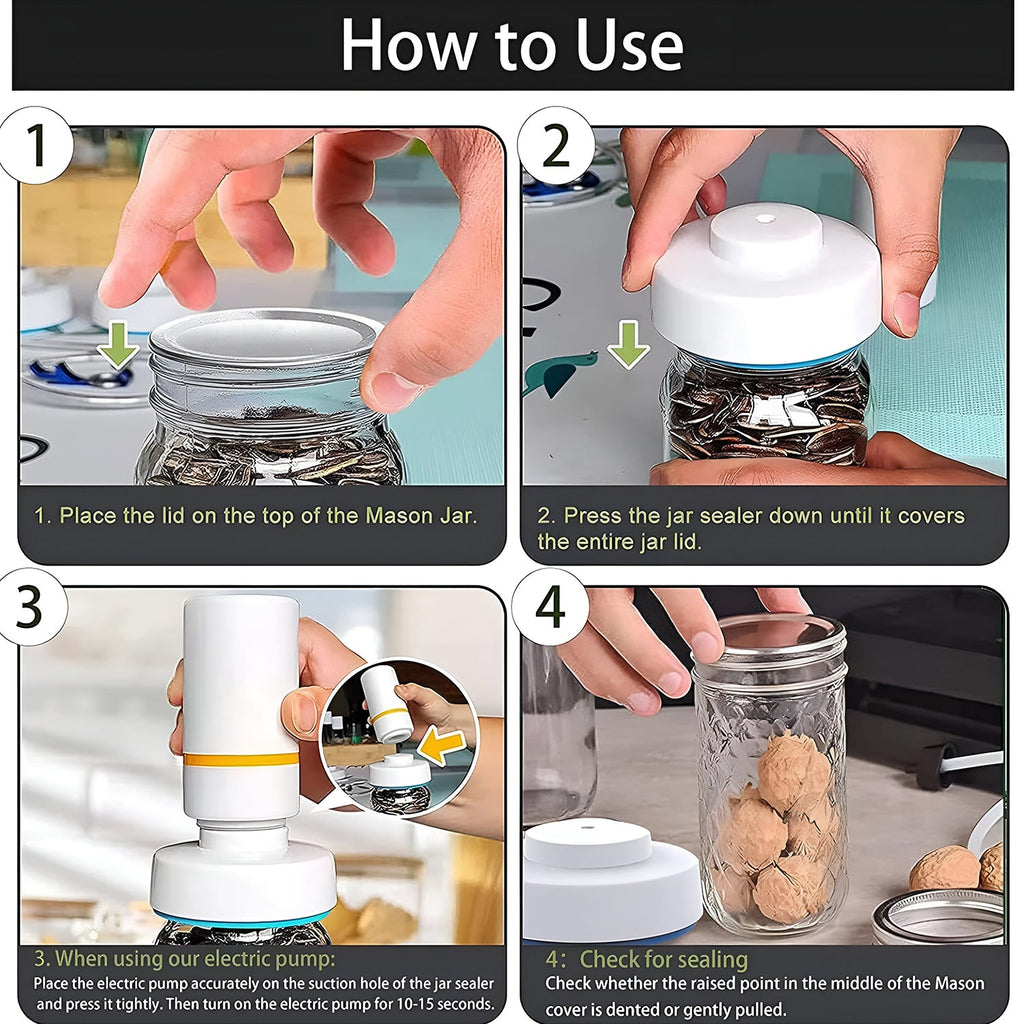 How to Use

1

1. Place the lid on the top of the Mason Jar.

2

2. Press the jar sealer down until it covers the entire jar lid.

3

3. When using our electric pump:
Place the electric pump accurately on the suction hole of the jar sealer and press it tightly. Then turn on the electric pump for 10-15 seconds.

4

4: Check for sealing
Check whether the raised point in the middle of the Mason cover is dented or gently pulled.